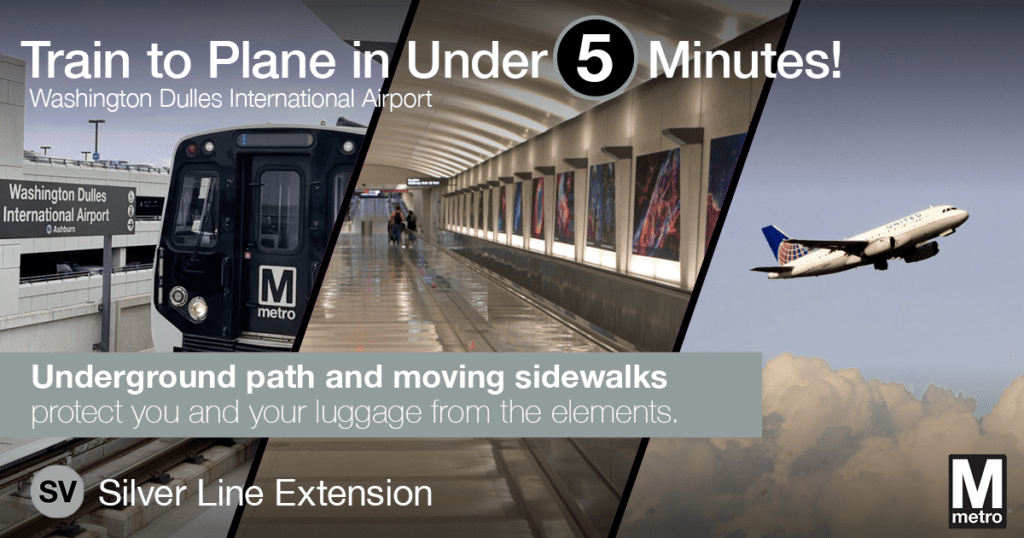 Train to Plane in Under 5 Minutes!
Washington Dulles International Airport

Washington Dulles International Airport
Ashburn

M
metro

UNITED

Underground path and moving sidewalks
protect you and your luggage from the elements.

SV Silver Line Extension

M
metro